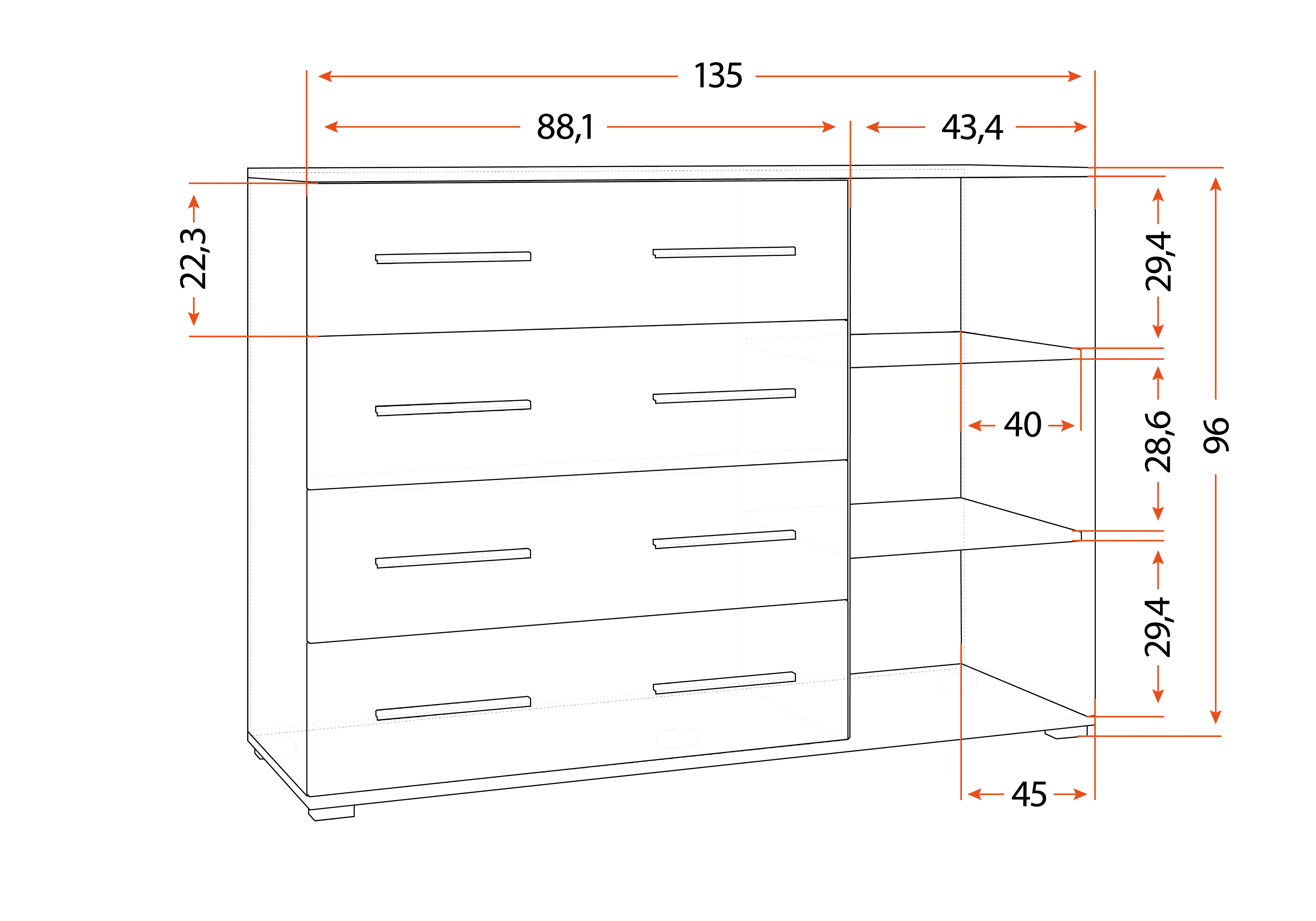 135
88,1
43,4
22,3
29,4
40
28,6
96
29,4
45